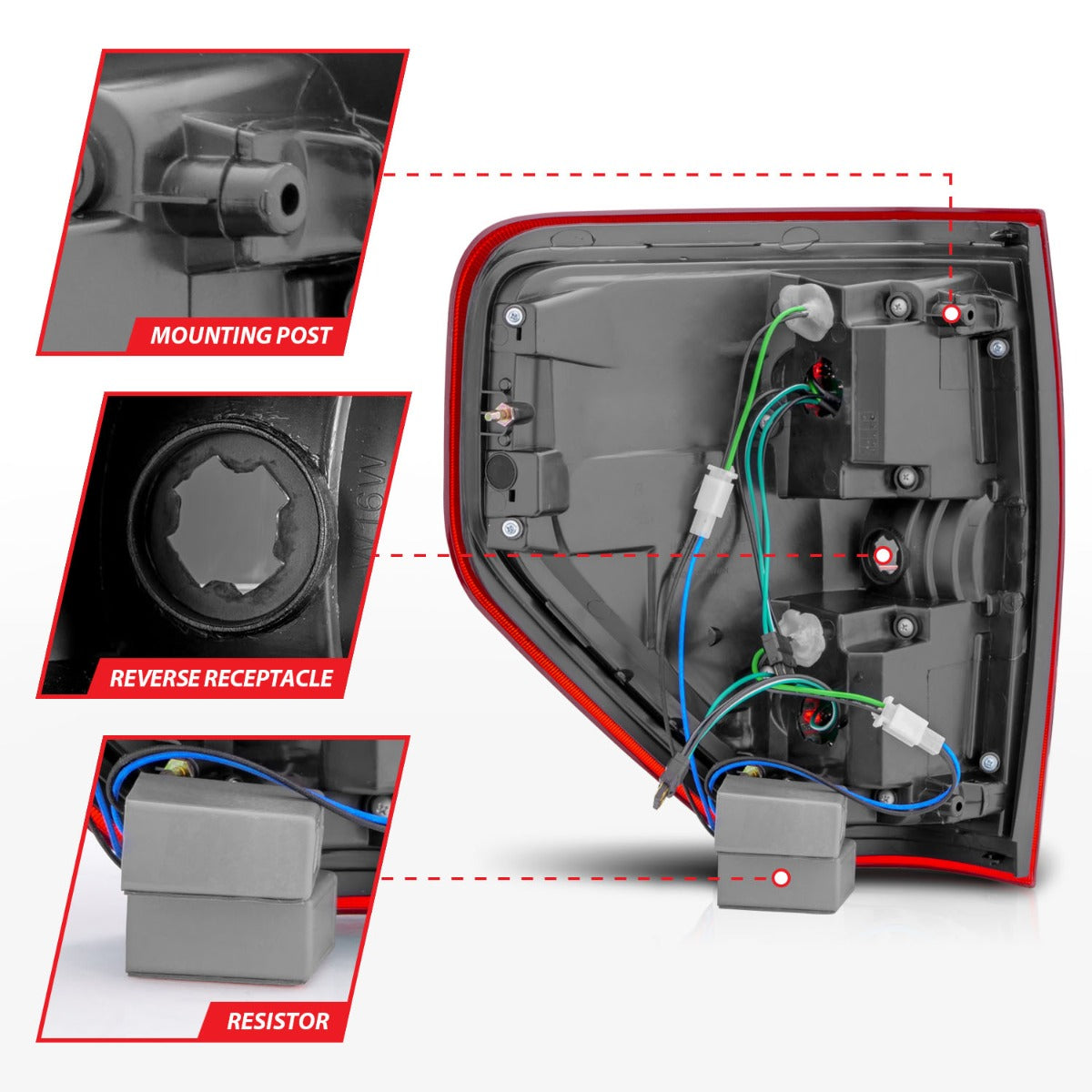 MOUNTING POST

W16W

REVERSE RECEPTACLE

RESISTOR