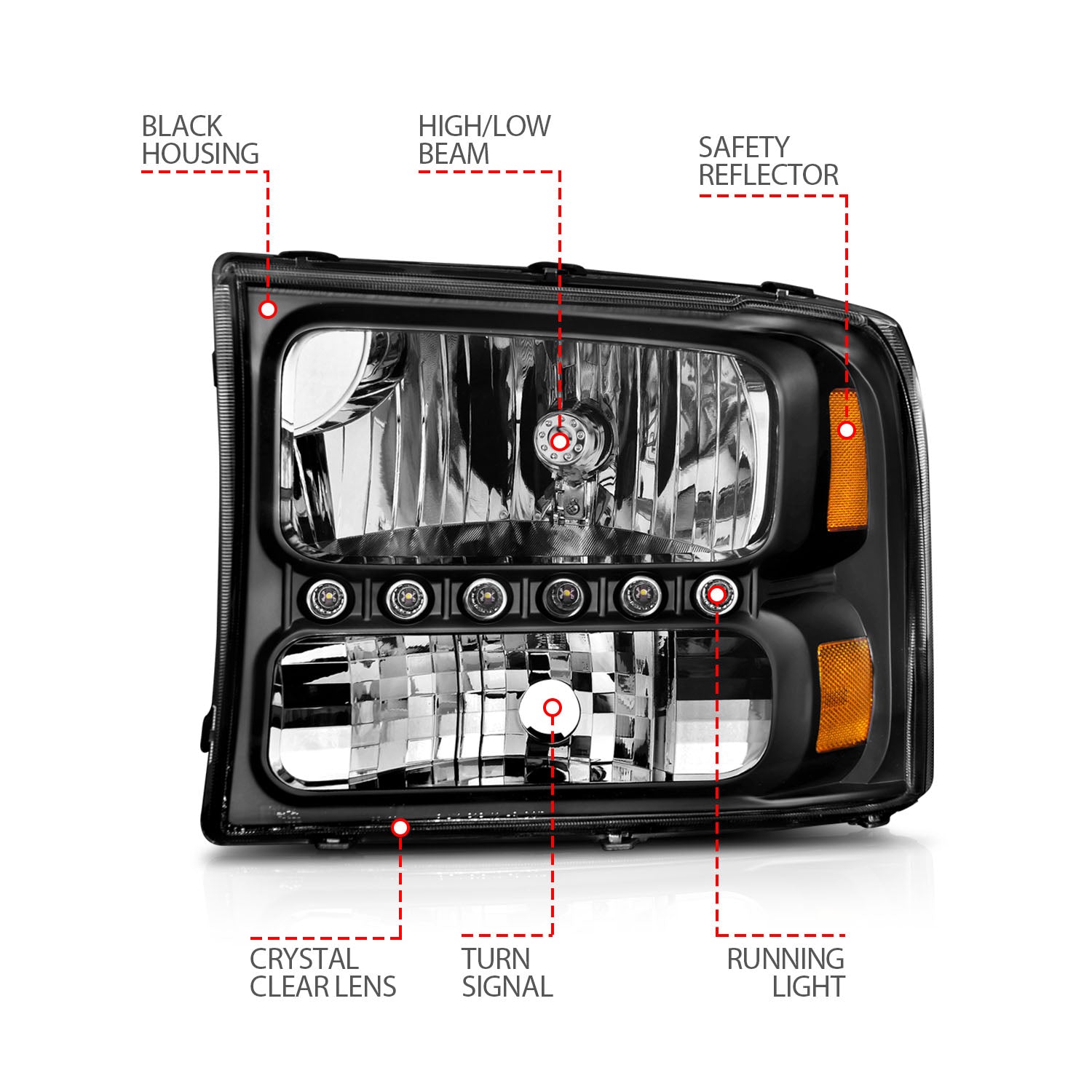 BLACK HOUSING

HIGH/LOW BEAM

SAFETY REFLECTOR

CRYSTAL CLEAR LENS

TURN SIGNAL

RUNNING LIGHT