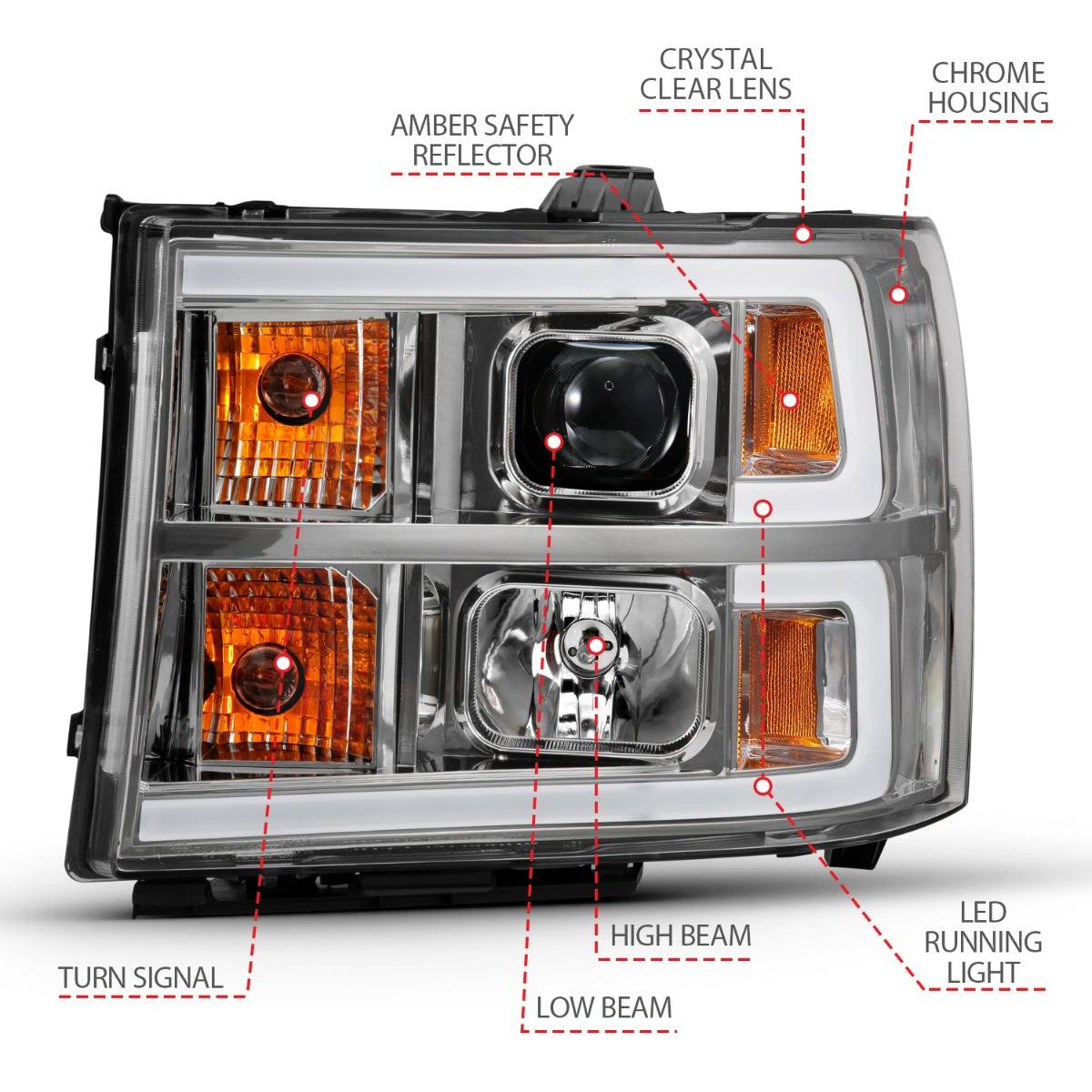 CRYSTAL CLEAR LENS

CHROME HOUSING

AMBER SAFETY REFLECTOR

LED RUNNING LIGHT

HIGH BEAM

TURN SIGNAL

LOW BEAM