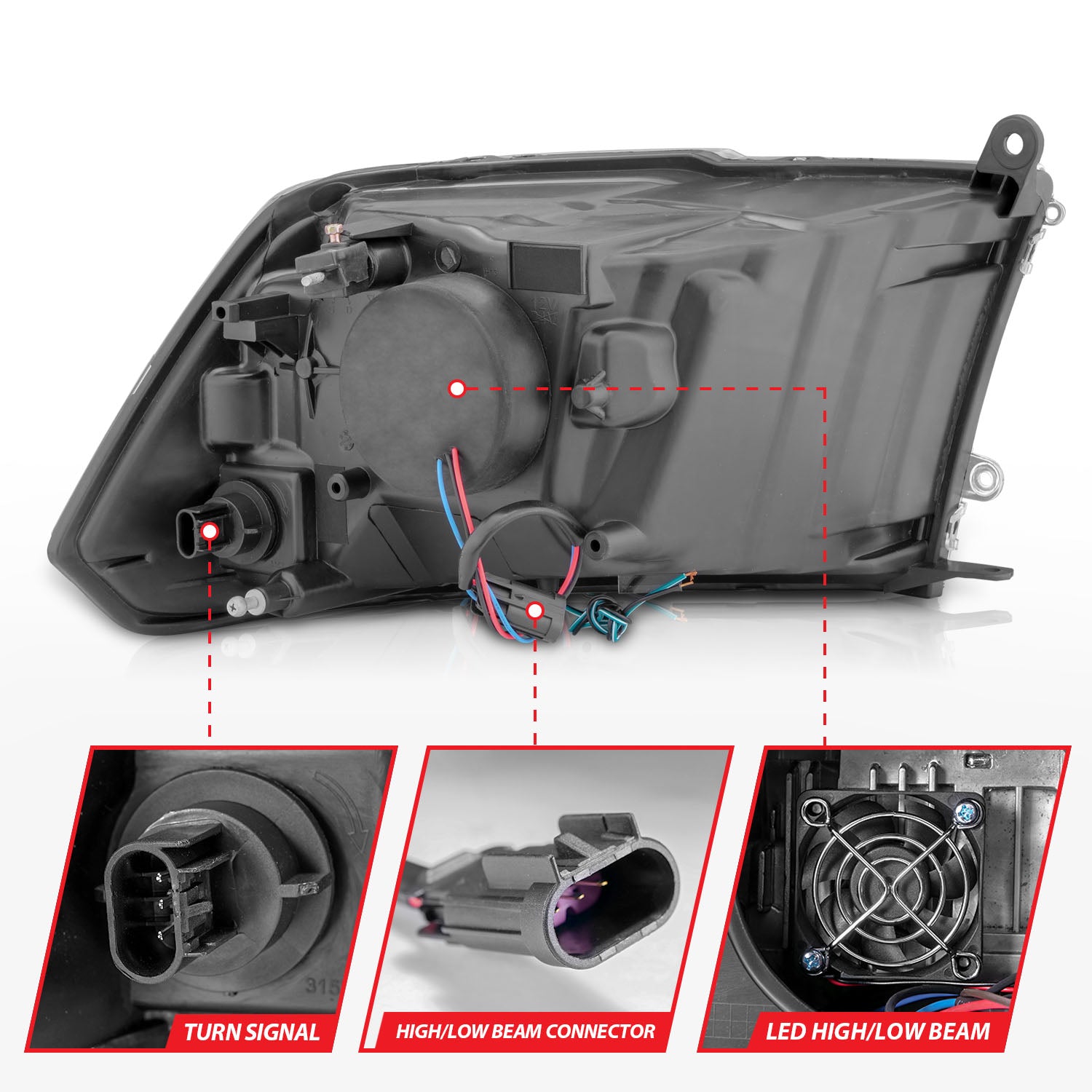 12V

315

TURN SIGNAL

HIGH/LOW BEAM CONNECTOR

LED HIGH/LOW BEAM