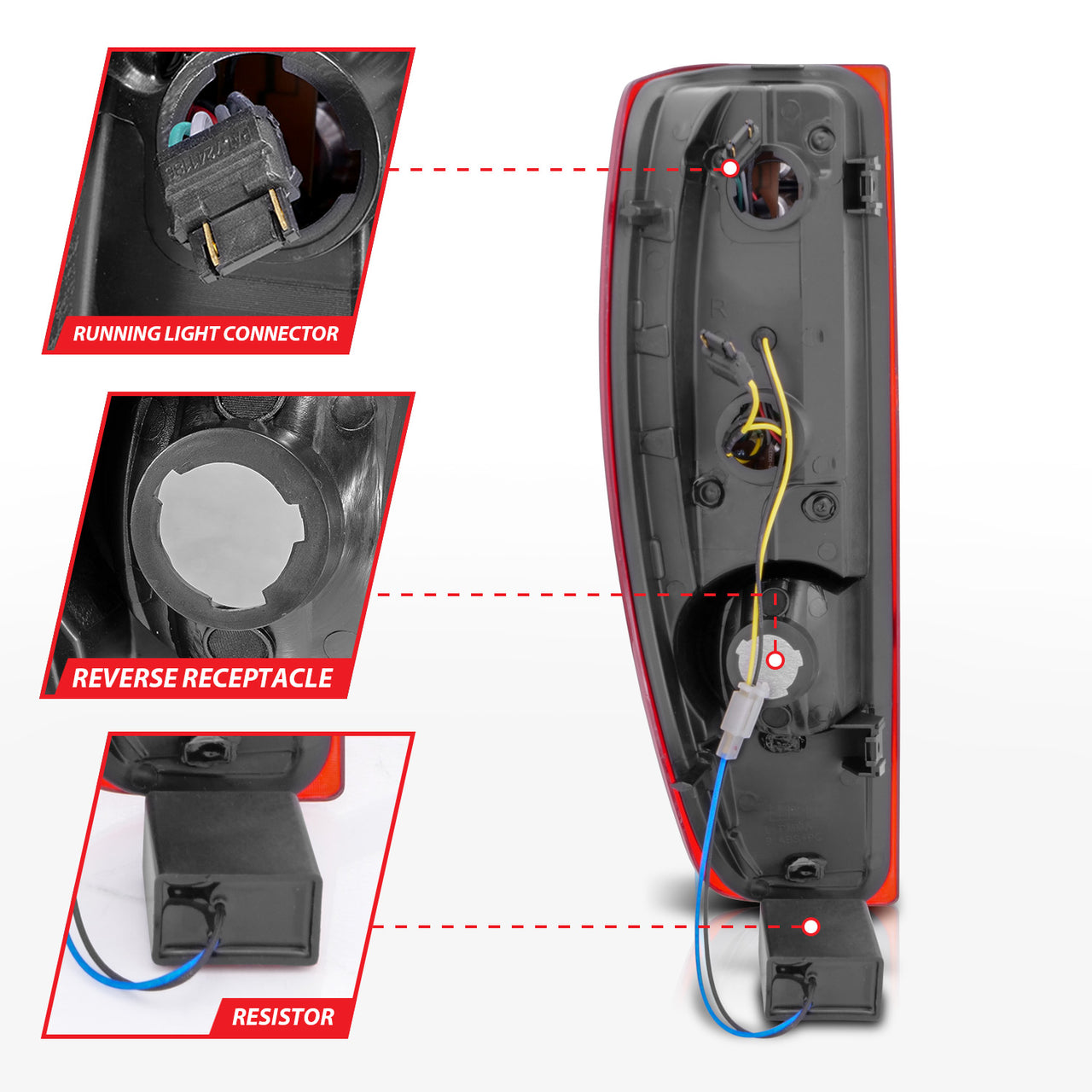 RUNNING LIGHT CONNECTOR

REVERSE RECEPTACLE

RESISTOR