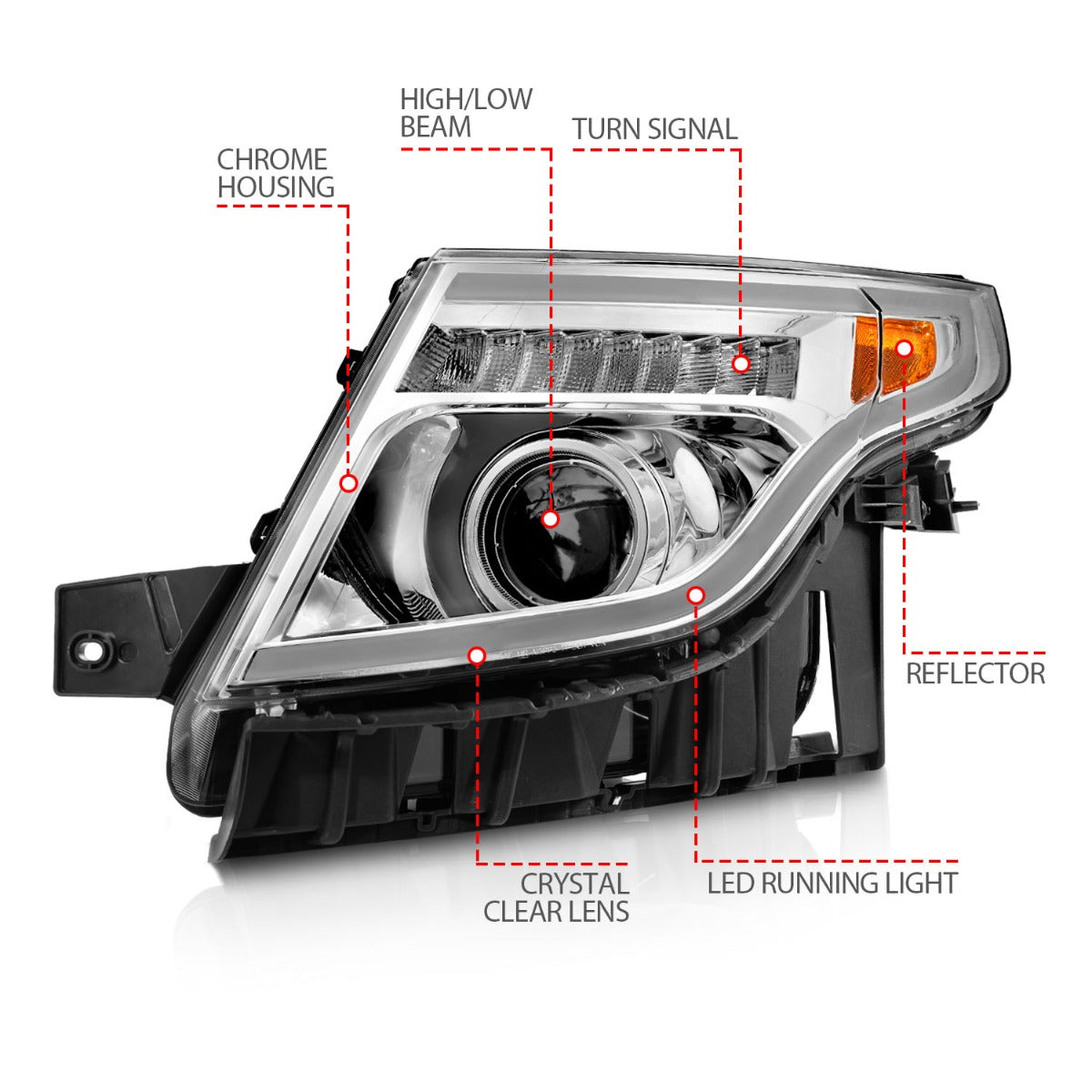 CHROME HOUSING

HIGH/LOW BEAM

TURN SIGNAL

REFLECTOR

CRYSTAL CLEAR LENS

LED RUNNING LIGHT